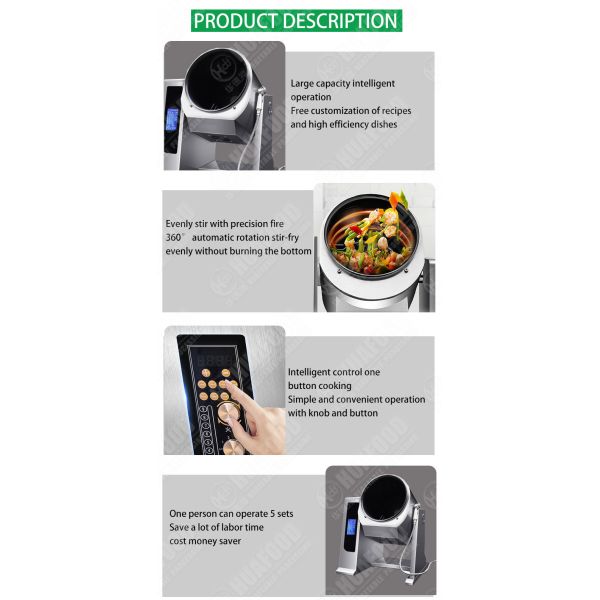 PRODUCT DESCRIPTION

Large capacity intelligent operation
Free customization of recipes and high efficiency dishes

Evenly stir with precision fire
360° automatic rotation stir-fry evenly without burning the bottom

Intelligent control one button cooking
Simple and convenient operation with knob and button

One person can operate 5 sets
Save a lot of labor time
cost money saver