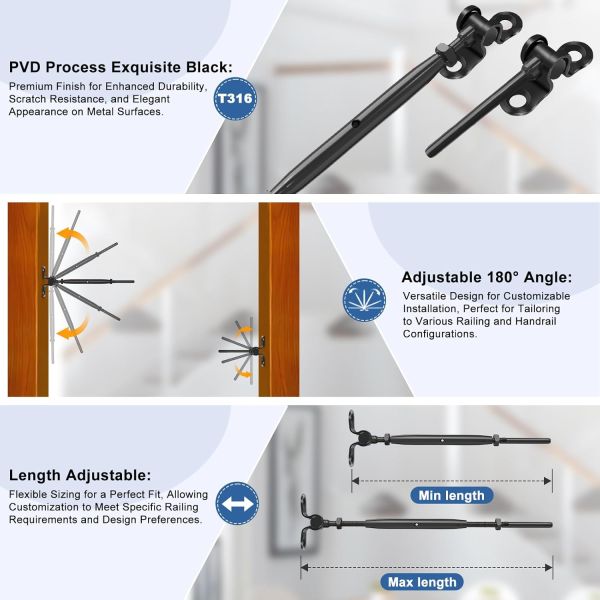 PVD Process Exquisite Black:
Premium Finish for Enhanced Durability, Scratch Resistance, and Elegant Appearance on Metal Surfaces.

T316

Adjustable 180° Angle:
Versatile Design for Customizable Installation, Perfect for Tailoring to Various Railing and Handrail Configurations.

Length Adjustable:
Flexible Sizing for a Perfect Fit, Allowing Customization to Meet Specific Railing Requirements and Design Preferences.

Min length

Max length