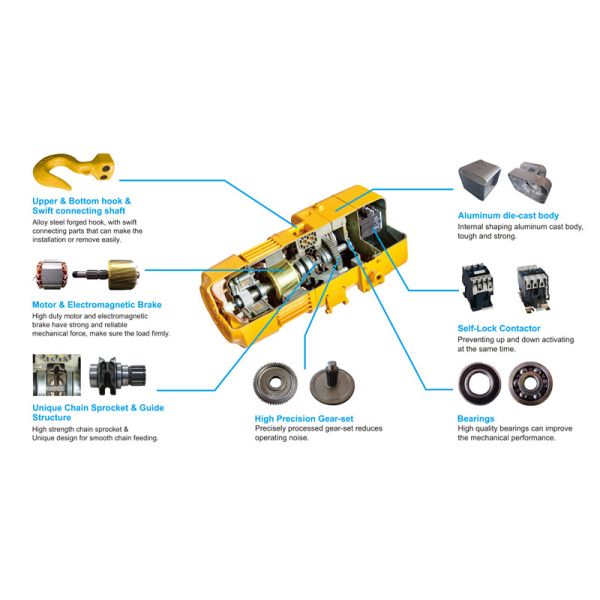 Upper & Bottom hook & Swift connecting shaft
Alloy steel forged hook, with swift connecting parts that can make the installation or remove easily.

Motor & Electromagnetic Brake
High duty motor and electromagnetic brake have strong and reliable mechanical force, make sure the load firmly.

Unique Chain Sprocket & Guide Structure
High strength chain sprocket & Unique design for smooth chain feeding.

High Precision Gear-set
Precisely processed gear-set reduces operating noise.

Aluminum die-cast body
Internal shaping aluminum cast body, tough and strong.

Self-Lock Contactor
Preventing up and down activating at the same time.

Bearings
High quality bearings can improve the mechanical performance.