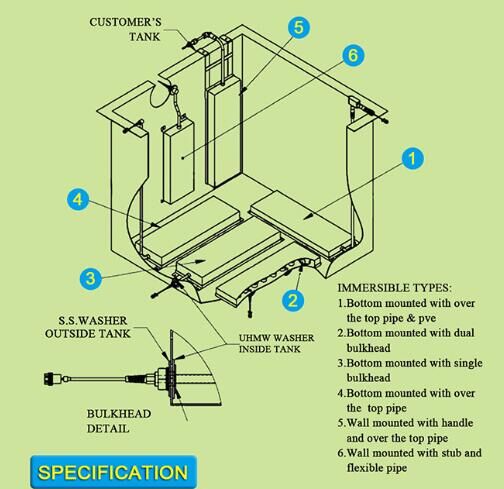 CUSTOMER'S TANK

5

6

1

4

3

2

S.S.WASHER OUTSIDE TANK

UHMW WASHER INSIDE TANK

BULKHEAD DETAIL

IMMERSIBLE TYPES:
1.Bottom mounted with over the top pipe & pve
2.Bottom mounted with dual bulkhead
3.Bottom mounted with single bulkhead
4.Bottom mounted with over the top pipe
5.Wall mounted with handle and over the top pipe
6.Wall mounted with stub and flexible pipe

SPECIFICATION