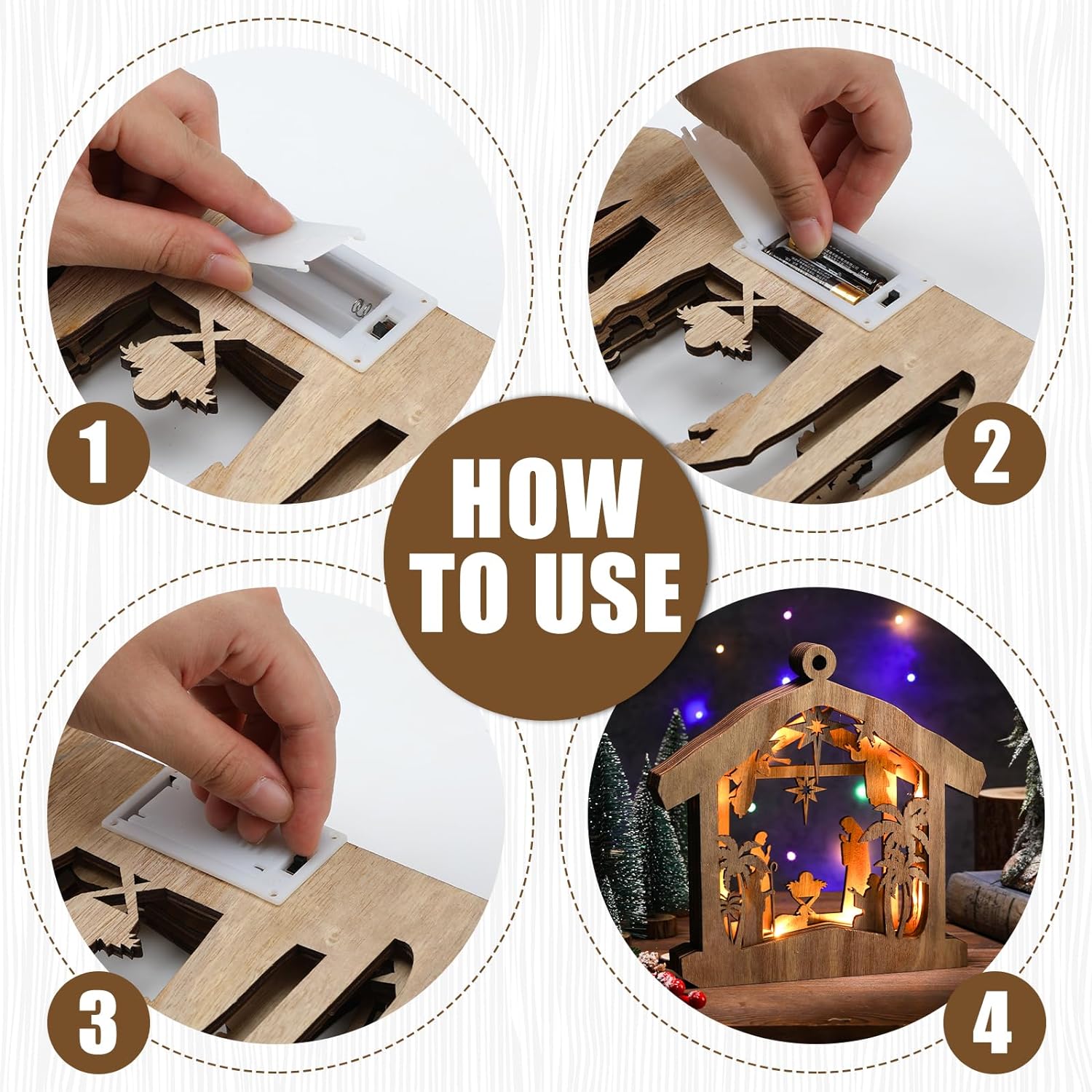 1

2

HOW TO USE

3

4