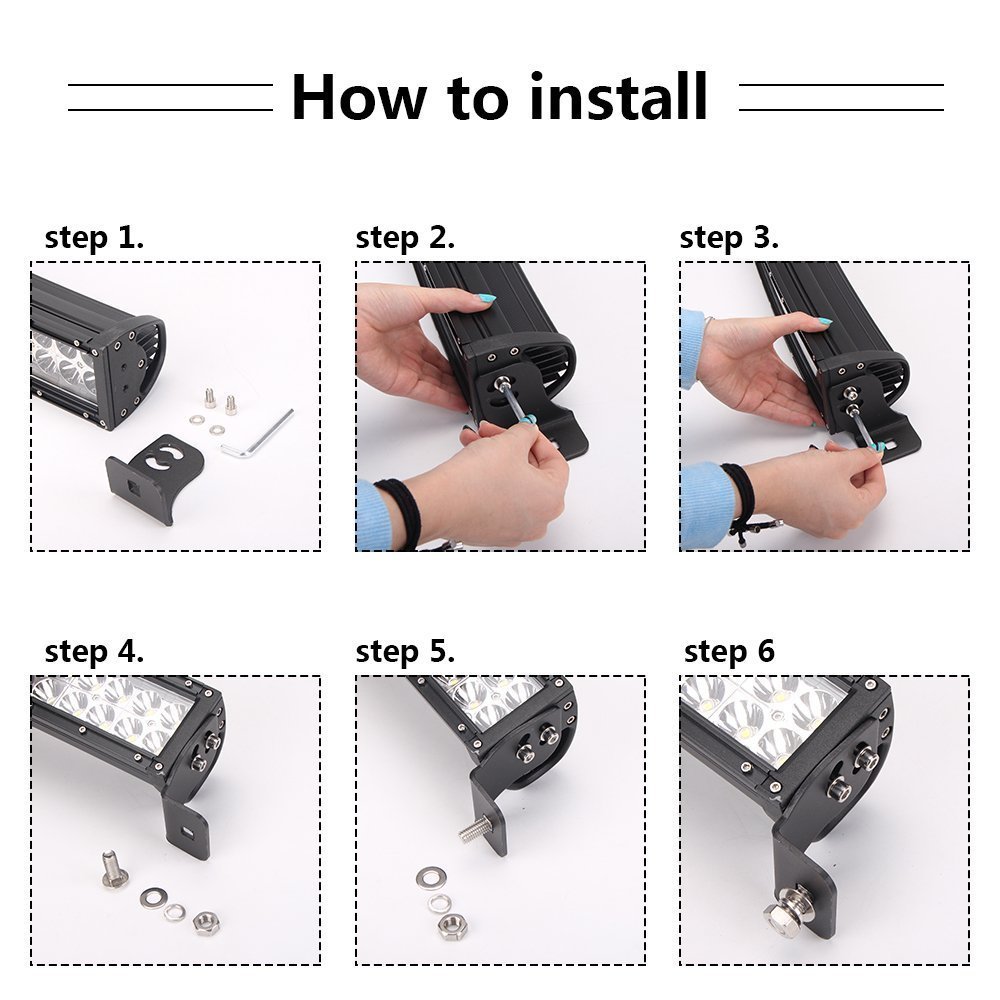 How to install

step 1.

step 2.

step 3.

step 4.

step 5.

step 6