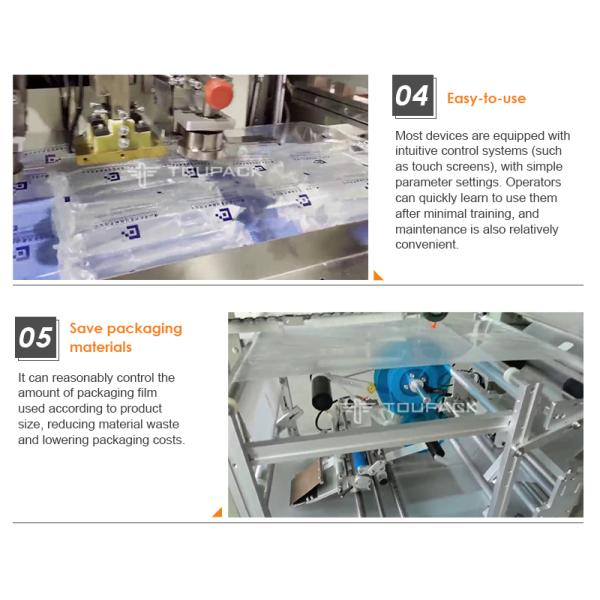 TOUPACK

04 Easy-to-use

Most devices are equipped with intuitive control systems (such as touch screens), with simple parameter settings. Operators can quickly learn to use them after minimal training, and maintenance is also relatively convenient.

05 Save packaging materials

It can reasonably control the amount of packaging film used according to product size, reducing material waste and lowering packaging costs.

TOUPACK