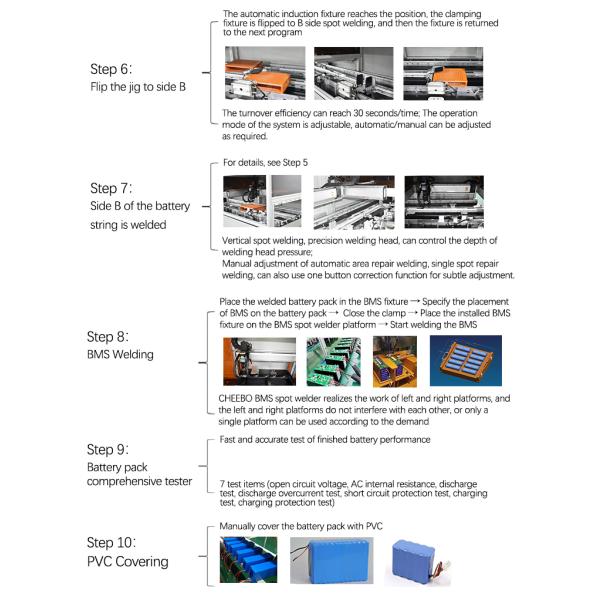 Step 6:
Flip the jig to side B

The automatic induction fixture reaches the position, the clamping fixture is flipped to B side spot welding, and then the fixture is returned to the next program

The turnover efficiency can reach 30 seconds/time; The operation mode of the system is adjustable, automatic/manual can be adjusted as required.

Step 7:
Side B of the battery string is welded

For details, see Step 5

Vertical spot welding, precision welding head, can control the depth of welding head pressure;
Manual adjustment of automatic area repair welding, single spot repair welding, can also use one button correction function for subtle adjustment.

Step 8:
BMS Welding

Place the welded battery pack in the BMS fixture → Specify the placement of BMS on the battery pack → Close the clamp → Place the installed BMS fixture on the BMS spot welder platform → Start welding the BMS

CHEEBO BMS spot welder realizes the work of left and right platforms, and the left and right platforms do not interfere with each other, or only a single platform can be used according to the demand

Step 9:
Battery pack comprehensive tester

Fast and accurate test of finished battery performance

7 test items (open circuit voltage, AC internal resistance, discharge test, discharge overcurrent test, short circuit protection test, charging test, charging protection test)

Step 10:
PVC Covering

Manually cover the battery pack with PVC