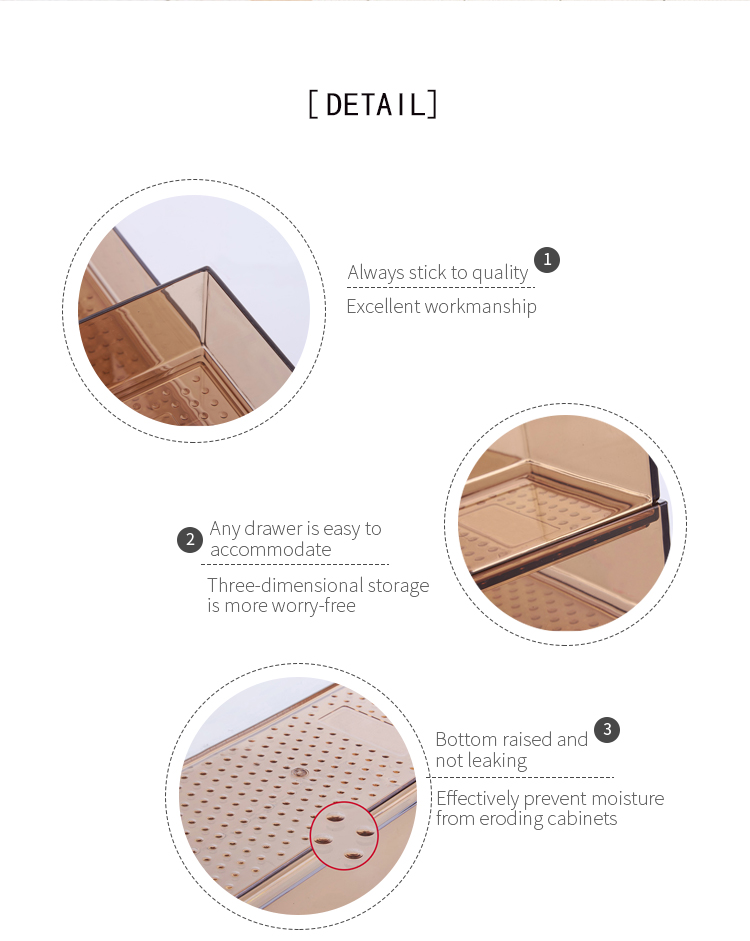 [DETAIL]

Always stick to quality 1
Excellent workmanship

2 Any drawer is easy to accommodate
Three-dimensional storage is more worry-free

Bottom raised and not leaking 3
Effectively prevent moisture from eroding cabinets