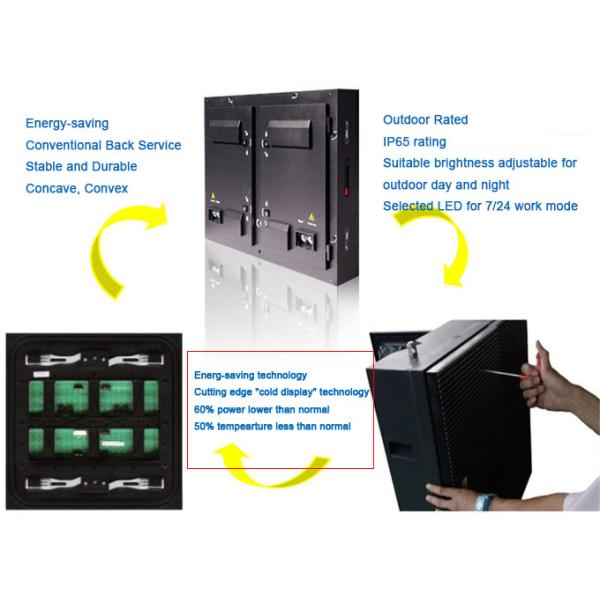 Energy-saving
Conventional Back Service
Stable and Durable
Concave, Convex

Outdoor Rated
IP65 rating
Suitable brightness adjustable for outdoor day and night
Selected LED for 7/24 work mode

Energ-saving technology
Cutting edge "cold display" technology
60% power lower than normal
50% tempearture less than normal