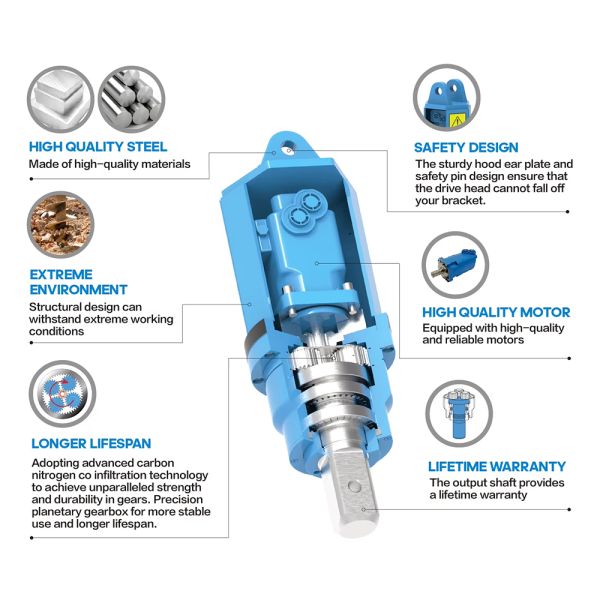 HIGH QUALITY STEEL
Made of high-quality materials

EXTREME ENVIRONMENT
Structural design can withstand extreme working conditions

LONGER LIFESPAN
Adopting advanced carbon nitrogen co infiltration technology to achieve unparalleled strength and durability in gears. Precision planetary gearbox for more stable use and longer lifespan.

SAFETY DESIGN
The sturdy hood ear plate and safety pin design ensure that the drive head cannot fall off your bracket.

HIGH QUALITY MOTOR
Equipped with high-quality and reliable motors

LIFETIME WARRANTY
The output shaft provides a lifetime warranty