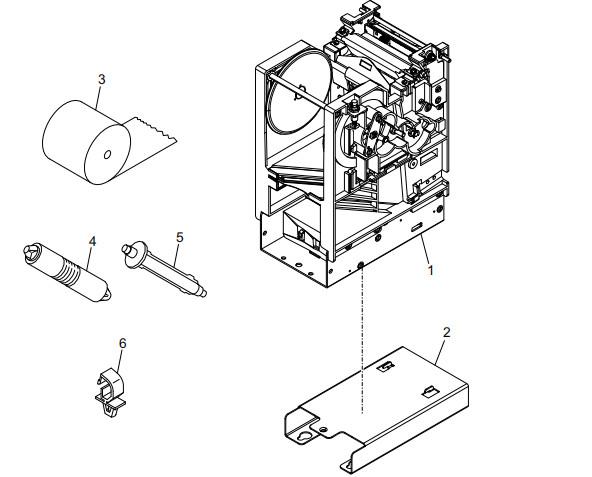 3
4
5
1
6
2