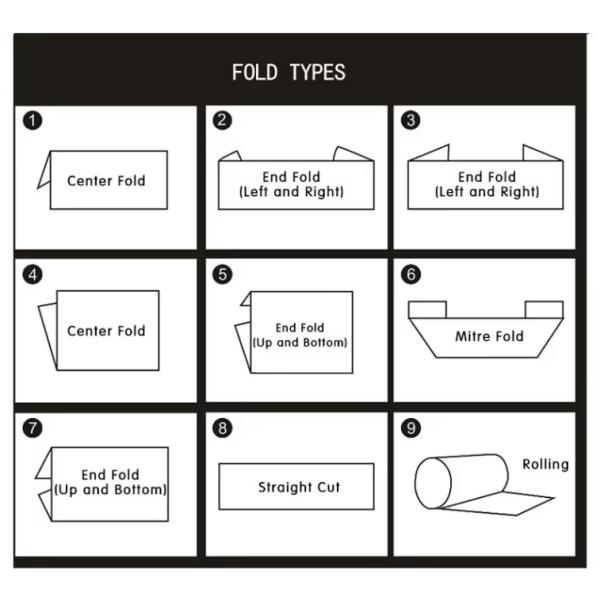 FOLD TYPES

1
Center Fold

2
End Fold (Left and Right)

3
End Fold (Left and Right)

4
Center Fold

5
End Fold (Up and Bottom)

6
Mitre Fold

7
End Fold (Up and Bottom)

8
Straight Cut

9
Rolling