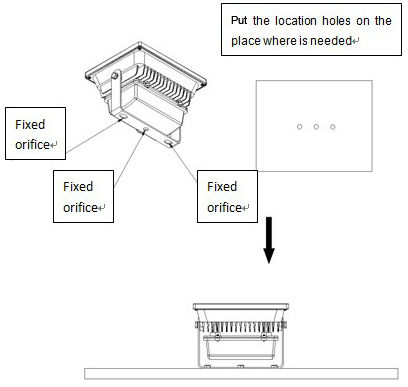 Put the location holes on the place where is needed

Fixed orifice

Fixed orifice

Fixed orifice