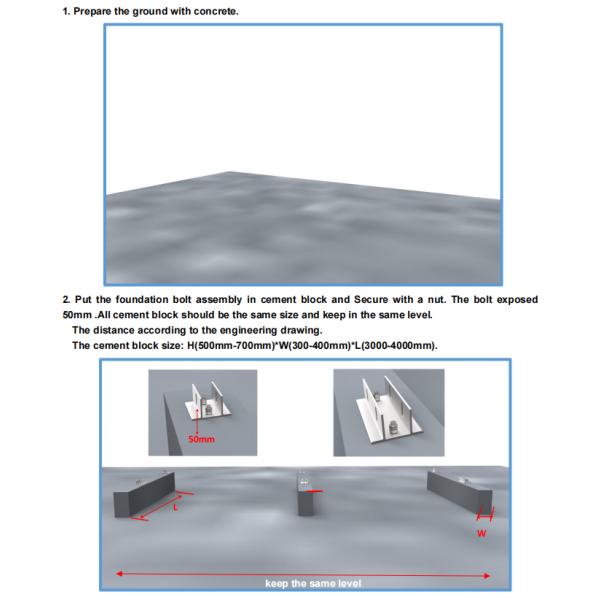 1. Prepare the ground with concrete.

2. Put the foundation bolt assembly in cement block and Secure with a nut. The bolt exposed 50mm .All cement block should be the same size and keep in the same level.
The distance according to the engineering drawing.
The cement block size: H(500mm-700mm)*W(300-400mm)*L(3000-4000mm).

50mm

L

W

keep the same level