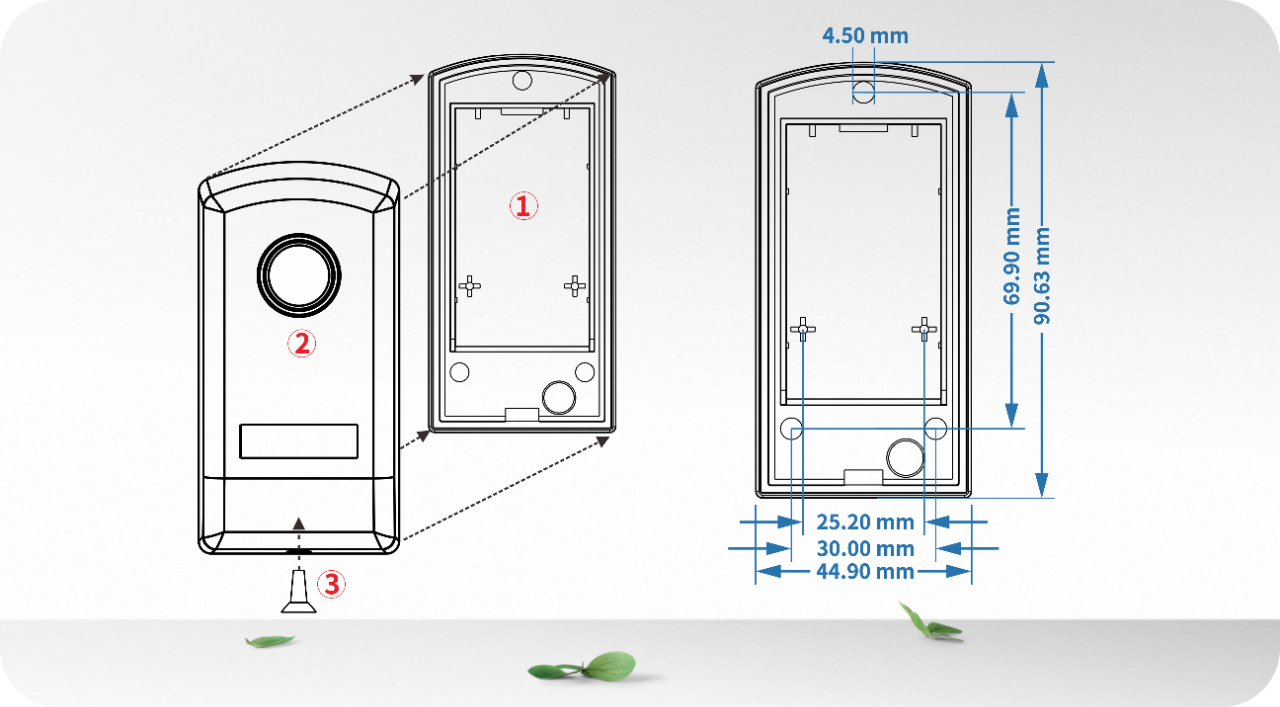 ①

②

③

4.50 mm

69.90 mm

90.63 mm

25.20 mm

30.00 mm

44.90 mm