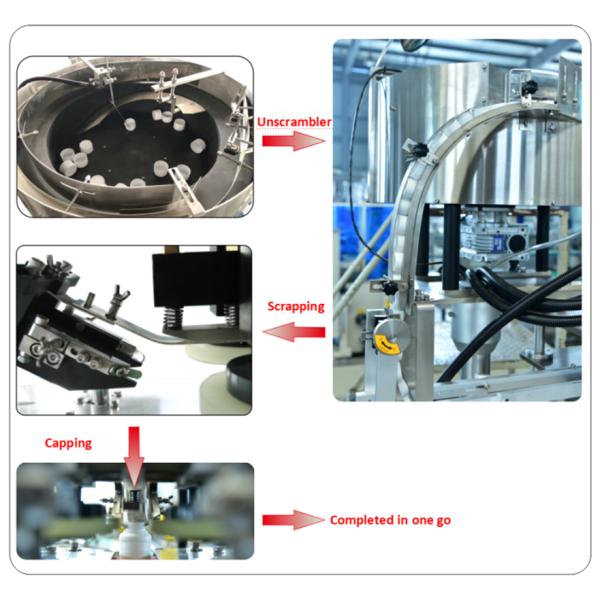 Unscrambler

Scrapping

Capping

Completed in one go