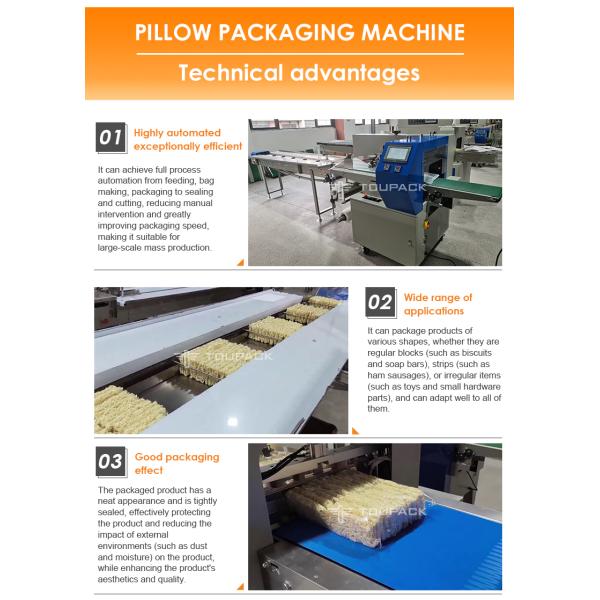 PILLOW PACKAGING MACHINE

Technical advantages

01 Highly automated exceptionally efficient

It can achieve full process automation from feeding, bag making, packaging to sealing and cutting, reducing manual intervention and greatly improving packaging speed, making it suitable for large-scale mass production.

TOUPACK

TOUPACK

02 Wide range of applications

It can package products of various shapes, whether they are regular blocks (such as biscuits and soap bars), strips (such as ham sausages), or irregular items (such as toys and small hardware parts), and can adapt well to all of them.

03 Good packaging effect

The packaged product has a neat appearance and is tightly sealed, effectively protecting the product and reducing the impact of external environments (such as dust and moisture) on the product, while enhancing the product's aesthetics and quality.

TOUPACK