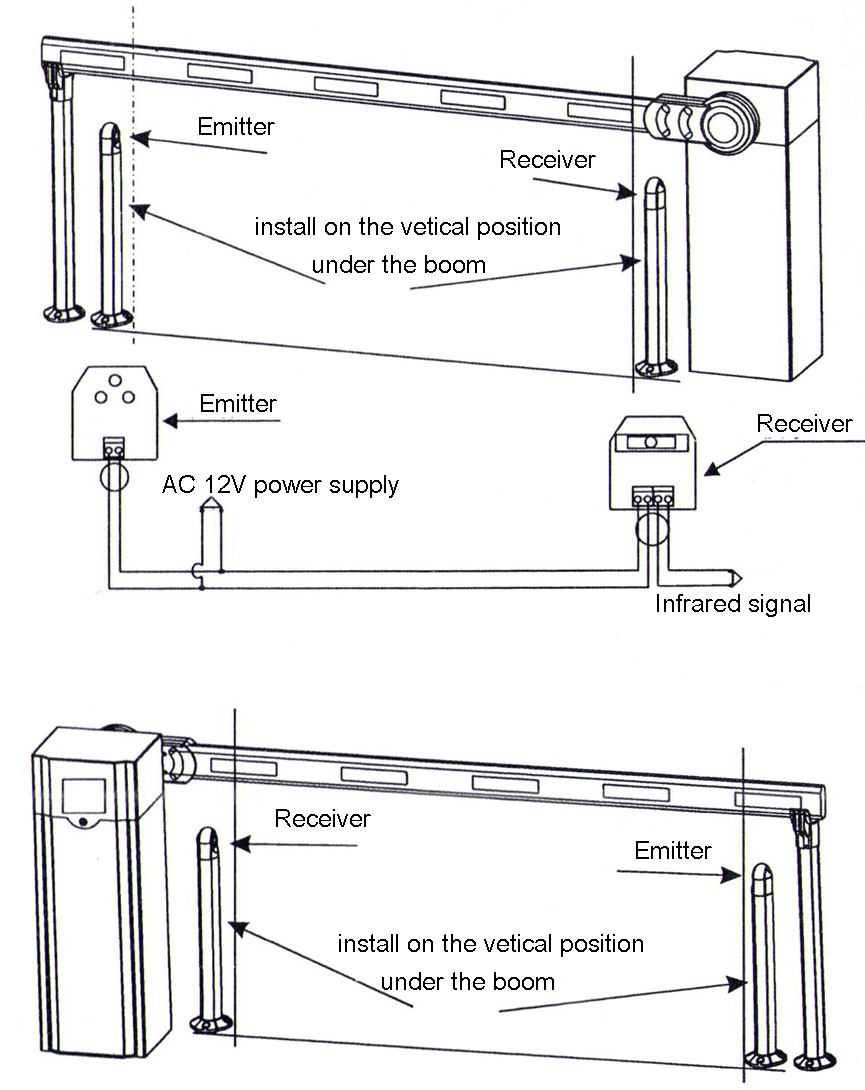 Emitter

Receiver

install on the vetical position under the boom

Emitter

Receiver

AC 12V power supply

Infrared signal

Receiver

Emitter

install on the vetical position under the boom