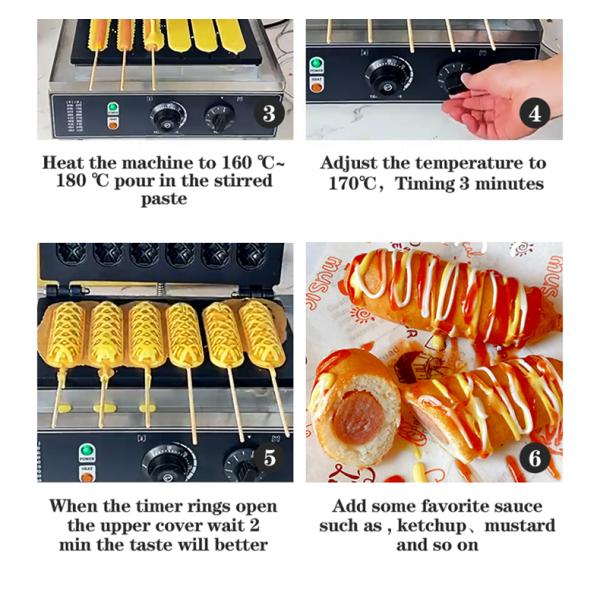 3

Heat the machine to 160 ℃~ 180 ℃ pour in the stirred paste

4

Adjust the temperature to 170℃, Timing 3 minutes

5

When the timer rings open the upper cover wait 2 min the taste will better

6

Add some favorite sauce such as , ketchup、mustard and so on