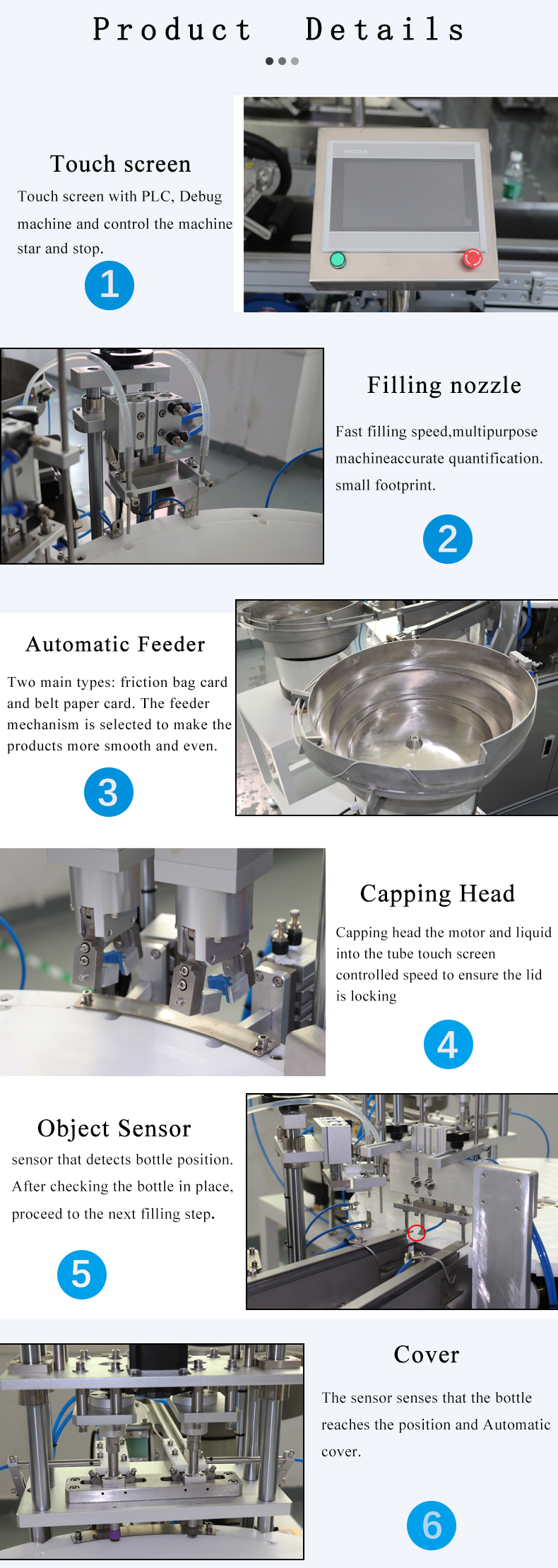 Product Details

Touch screen

Touch screen with PLC, Debug machine and control the machine star and stop.

1

MCGS

Filling nozzle

Fast filling speed,multipurpose machineaccurate quantification. small footprint.

2

Automatic Feeder

Two main types: friction bag card and belt paper card. The feeder mechanism is selected to make the products more smooth and even.

3

Capping Head

Capping head the motor and liquid into the tube touch screen controlled speed to ensure the lid is locking

4

Object Sensor

sensor that detects bottle position. After checking the bottle in place, proceed to the next filling step.

5

Cover

The sensor senses that the bottle reaches the position and Automatic cover.

6